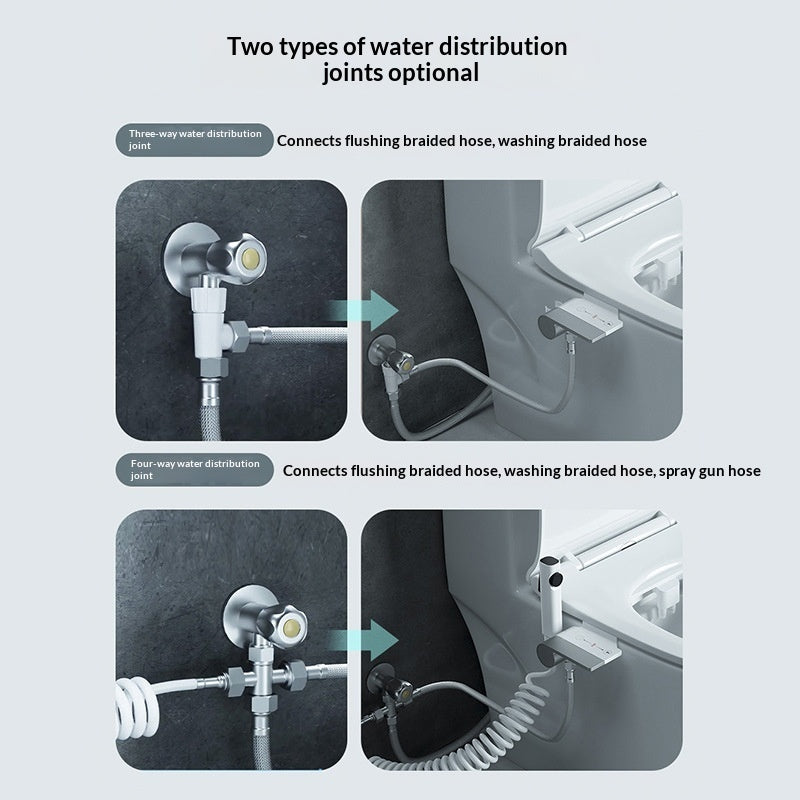 Two types of water distribution joints optional

Three-way water distribution joint

Connects flushing braided hose, washing braided hose

Four-way water distribution joint

Connects flushing braided hose, washing braided hose, spray gun hose